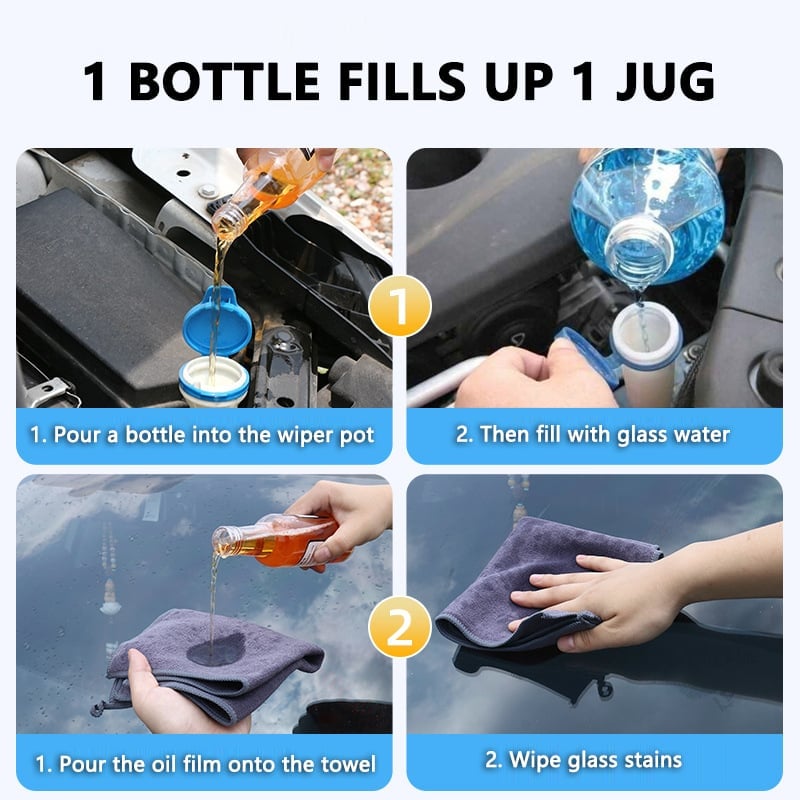 1 BOTTLE FILLS UP 1 JUG

1

1. Pour a bottle into the wiper pot

2. Then fill with glass water

2

1. Pour the oil film onto the towel

2. Wipe glass stains