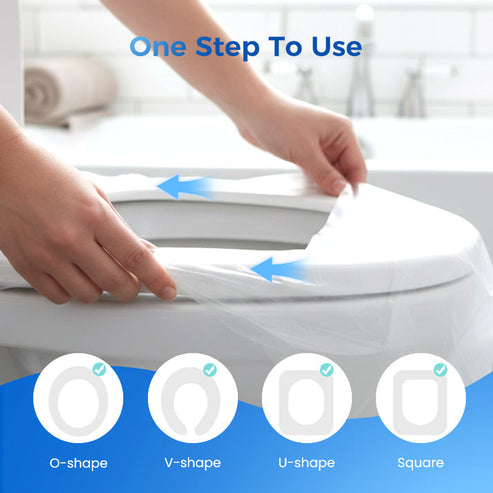 One Step To Use

O-shape

V-shape

U-shape

Square